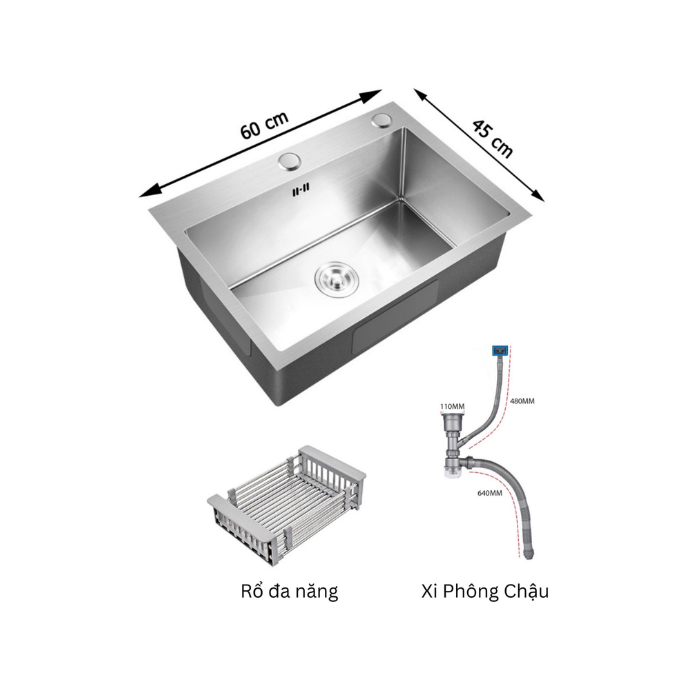 60 cm

45 cm

110MM

480MM

640MM

Rổ đa năng

Xi Phông Chậu